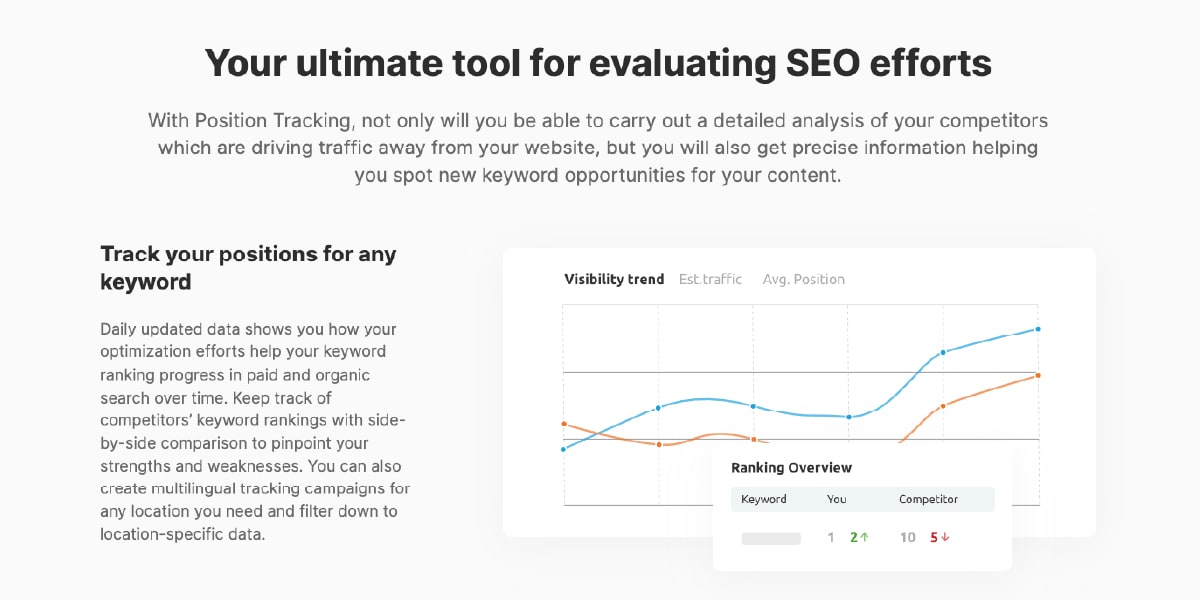 Your ultimate tool for evaluating SEO efforts

With Position Tracking, not only will you be able to carry out a detailed analysis of your competitors which are driving traffic away from your website, but you will also get precise information helping you spot new keyword opportunities for your content.

Track your positions for any keyword

Daily updated data shows you how your optimization efforts help your keyword ranking progress in paid and organic search over time. Keep track of competitors' keyword rankings with side-by-side comparison to pinpoint your strengths and weaknesses. You can also create multilingual tracking campaigns for any location you need and filter down to location-specific data.

Visibility trend Est.traffic Avg. Position

Ranking Overview

| Keyword | You | Competitor |
|---|---|---|
| | 1 2↑ | 10 5↓ |